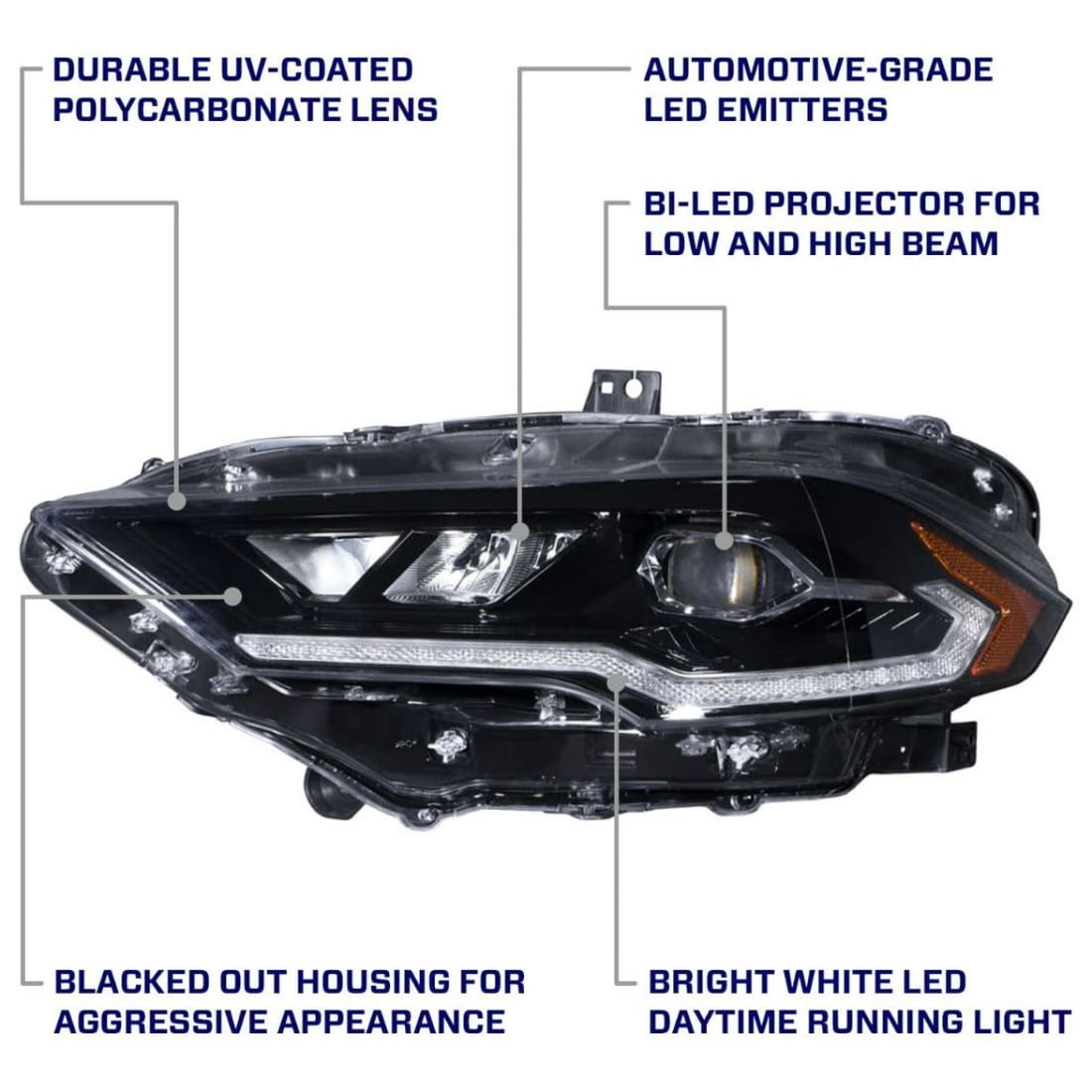 DURABLE UV-COATED POLYCARBONATE LENS

AUTOMOTIVE-GRADE LED EMITTERS

BI-LED PROJECTOR FOR LOW AND HIGH BEAM

BLACKED OUT HOUSING FOR AGGRESSIVE APPEARANCE

BRIGHT WHITE LED DAYTIME RUNNING LIGHT