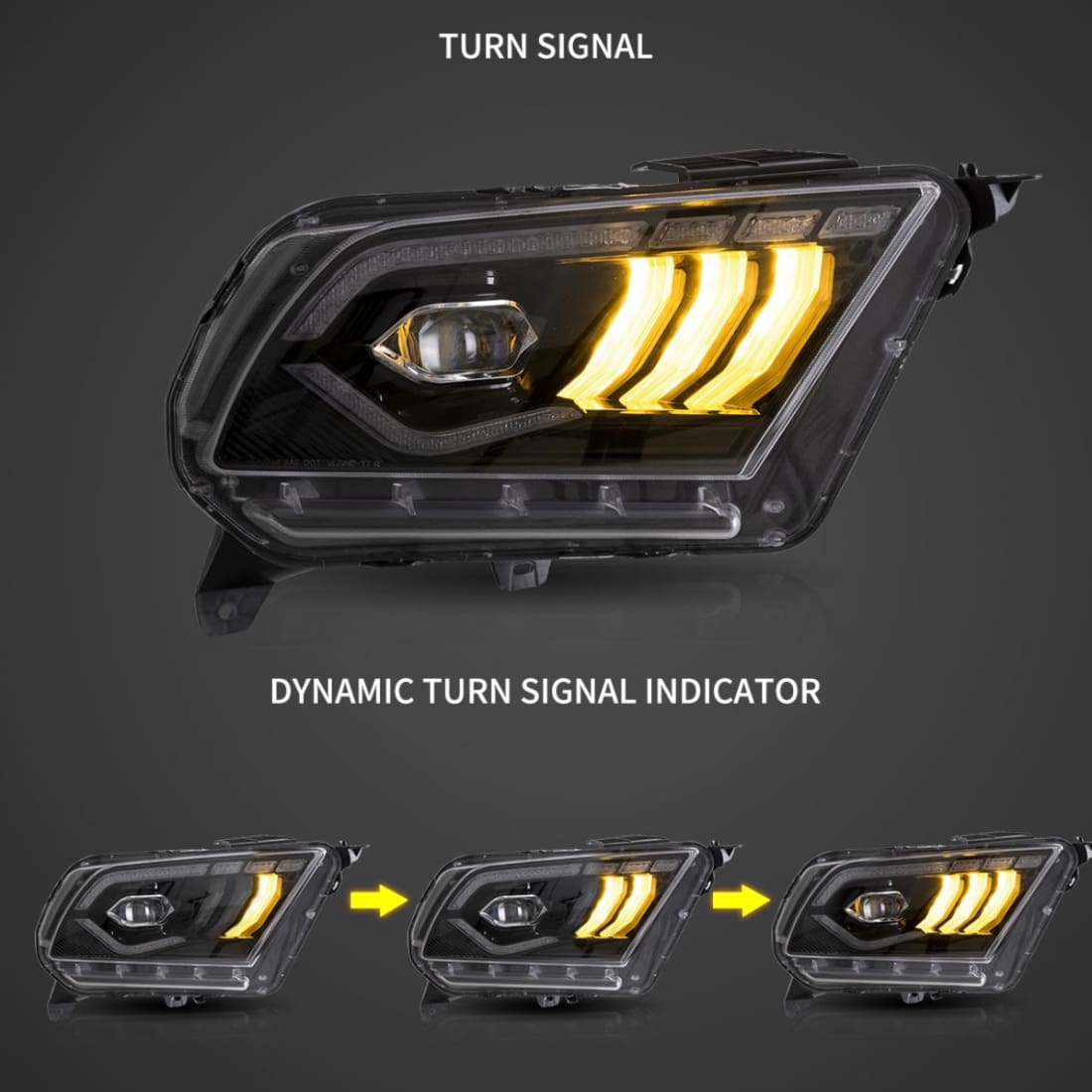 TURN SIGNAL

DYNAMIC TURN SIGNAL INDICATOR